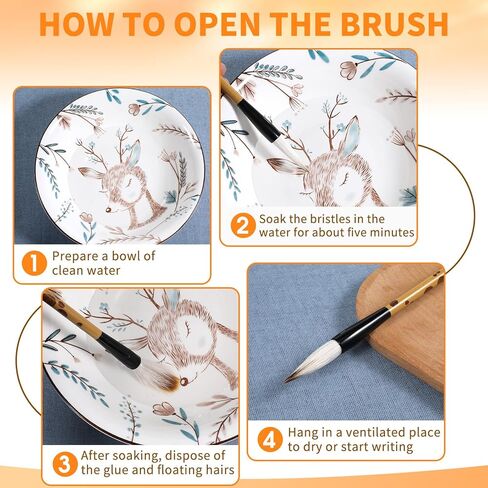 HOW TO OPEN THE BRUSH

1 Prepare a bowl of clean water

2 Soak the bristles in the water for about five minutes

3 After soaking, dispose of the glue and floating hairs

4 Hang in a ventilated place to dry or start writing