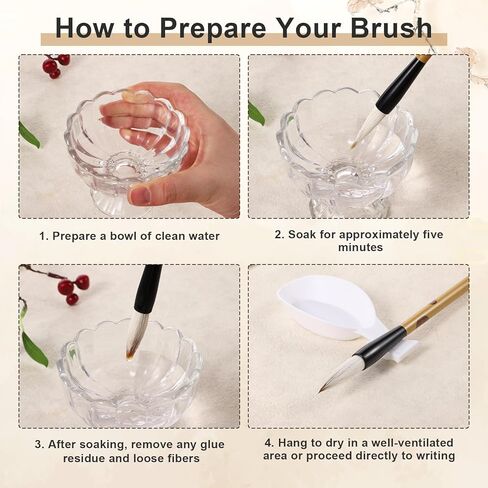 How to Prepare Your Brush

1. Prepare a bowl of clean water

2. Soak for approximately five minutes

3. After soaking, remove any glue residue and loose fibers

4. Hang to dry in a well-ventilated area or proceed directly to writing