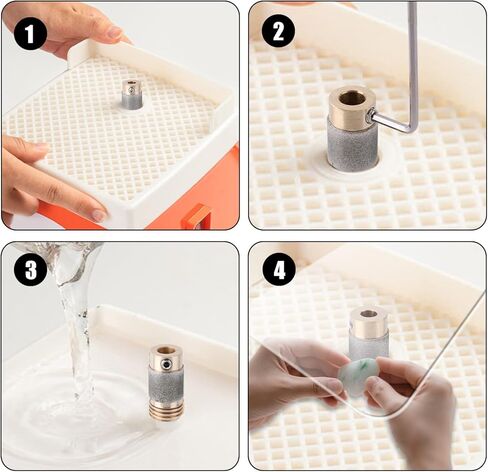 1

2

3

4