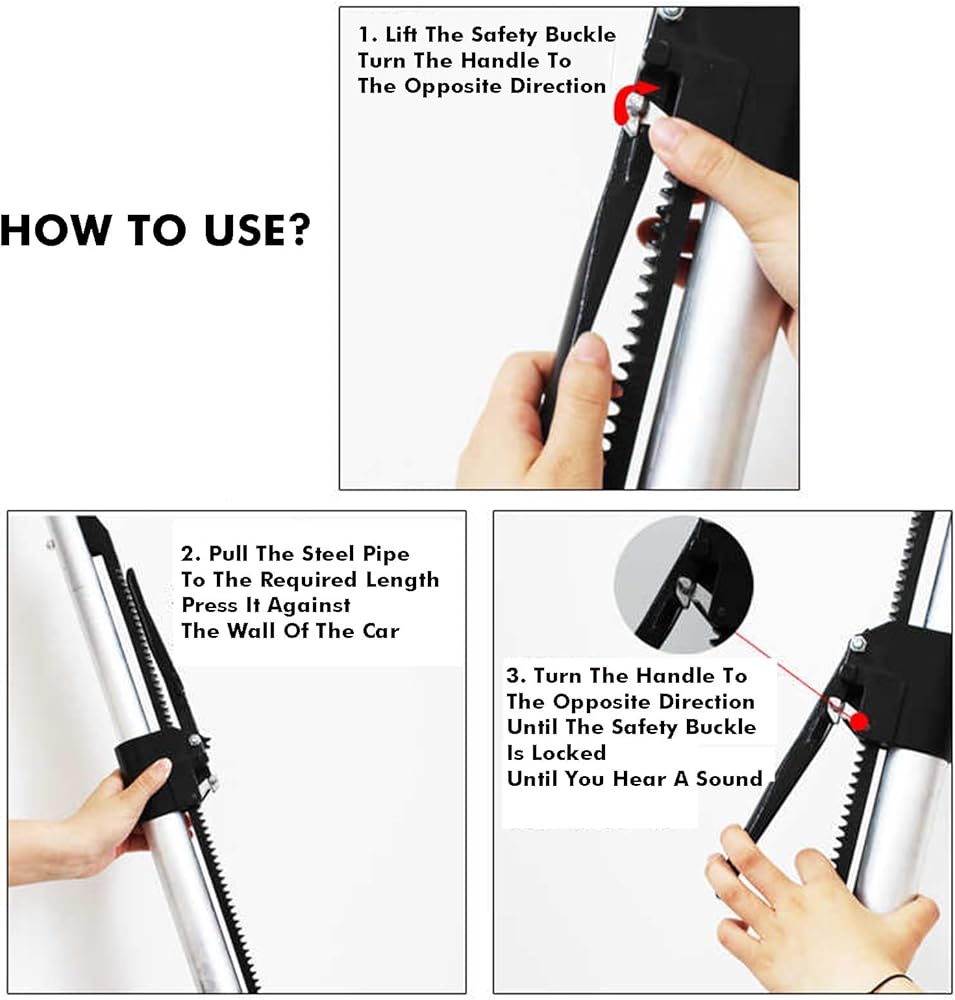 HOW TO USE?

1. Lift The Safety Buckle Turn The Handle To The Opposite Direction

2. Pull The Steel Pipe To The Required Length Press It Against The Wall Of The Car

3. Turn The Handle To The Opposite Direction Until The Safety Buckle Is Locked Until You Hear A Sound