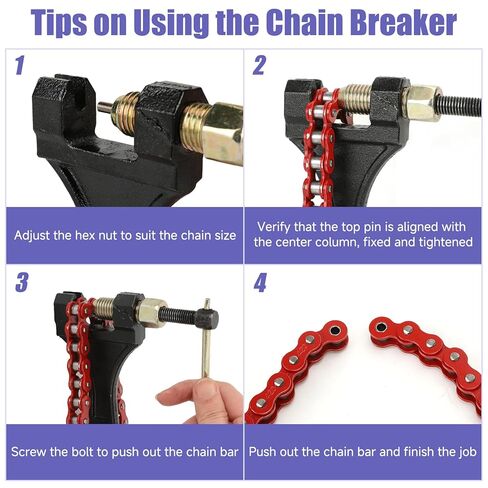 Tips on Using the Chain Breaker

1

Adjust the hex nut to suit the chain size

2

Verify that the top pin is aligned with the center column, fixed and tightened

3

Screw the bolt to push out the chain bar

4

Push out the chain bar and finish the job