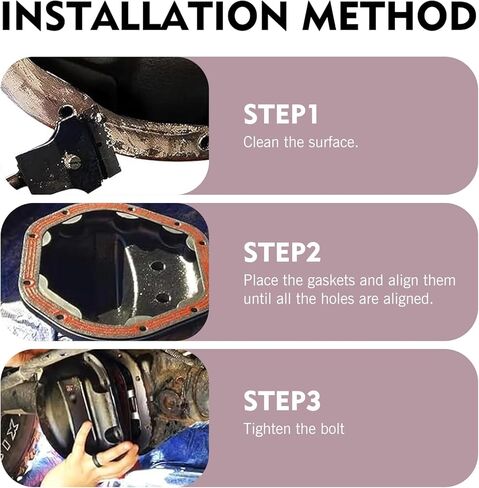 INSTALLATION METHOD

STEP1
Clean the surface.

STEP2
Place the gaskets and align them until all the holes are aligned.

STEP3
Tighten the bolt