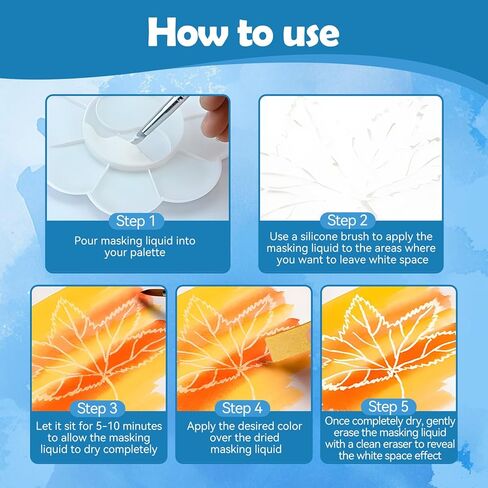 How to use

Step 1
Pour masking liquid into your palette

Step 2
Use a silicone brush to apply the masking liquid to the areas where you want to leave white space

Step 3
Let it sit for 5-10 minutes to allow the masking liquid to dry completely

Step 4
Apply the desired color over the dried masking liquid

Step 5
Once completely dry, gently erase the masking liquid with a clean eraser to reveal the white space effect