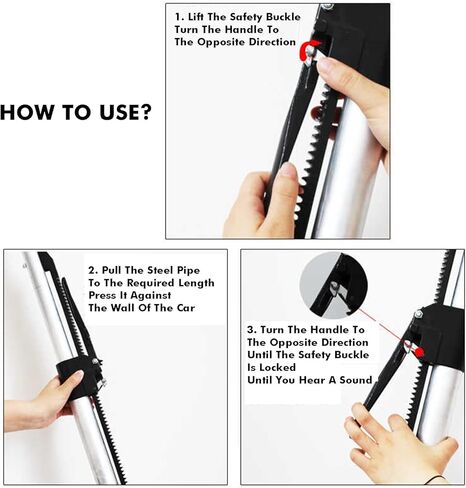 HOW TO USE?

1. Lift The Safety Buckle Turn The Handle To The Opposite Direction

2. Pull The Steel Pipe To The Required Length Press It Against The Wall Of The Car

3. Turn The Handle To The Opposite Direction Until The Safety Buckle Is Locked Until You Hear A Sound