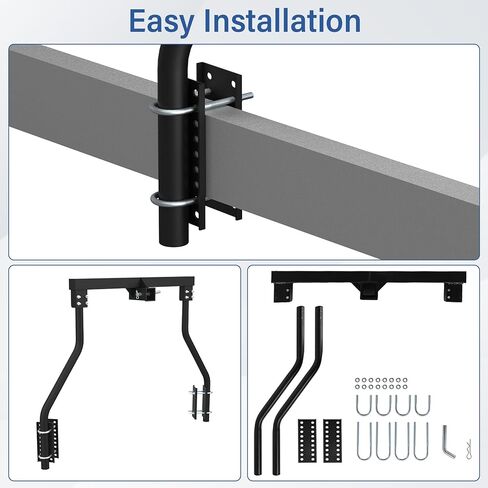 Easy Installation