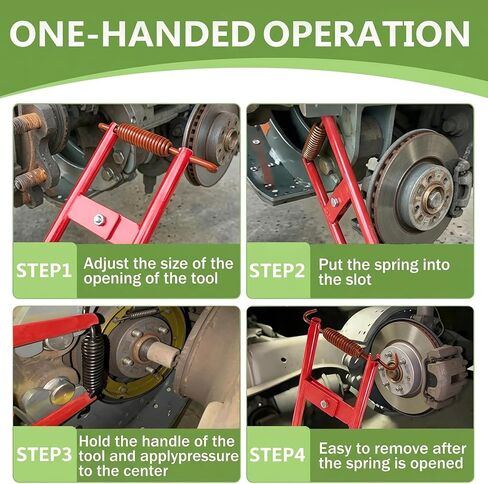 ONE-HANDED OPERATION

STEP1
Adjust the size of the opening of the tool

STEP2
Put the spring into the slot

STEP3
Hold the handle of the tool and applypressure to the center

STEP4
Easy to remove after the spring is opened