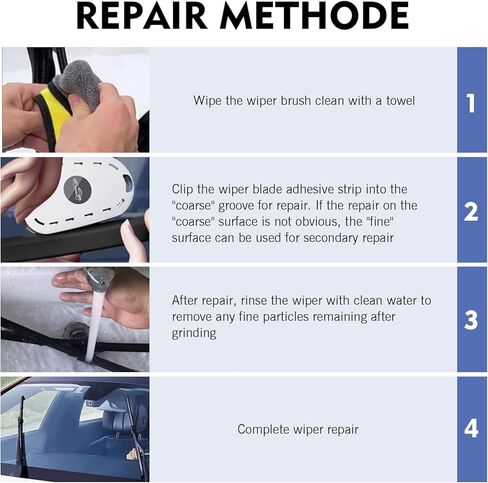 REPAIR METHODE

Wipe the wiper brush clean with a towel

1

Clip the wiper blade adhesive strip into the "coarse" groove for repair. If the repair on the "coarse" surface is not obvious, the "fine" surface can be used for secondary repair

2

After repair, rinse the wiper with clean water to remove any fine particles remaining after grinding

3

Complete wiper repair

4