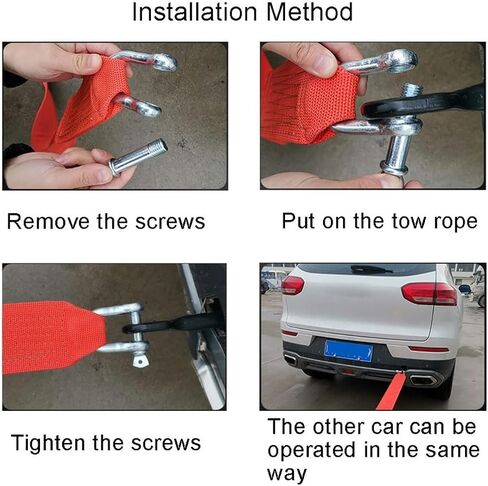 Installation Method

Remove the screws

Put on the tow rope

Tighten the screws

The other car can be operated in the same way