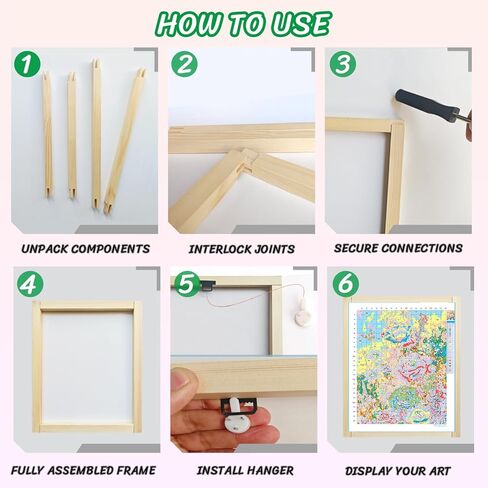 HOW TO USE

1

UNPACK COMPONENTS

2

INTERLOCK JOINTS

3

SECURE CONNECTIONS

4

FULLY ASSEMBLED FRAME

5

INSTALL HANGER

6

DISPLAY YOUR ART