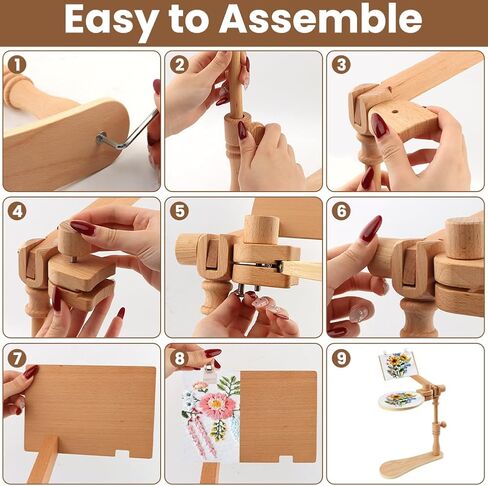 Easy to Assemble

1

2

3

4

5

6

7

8

9