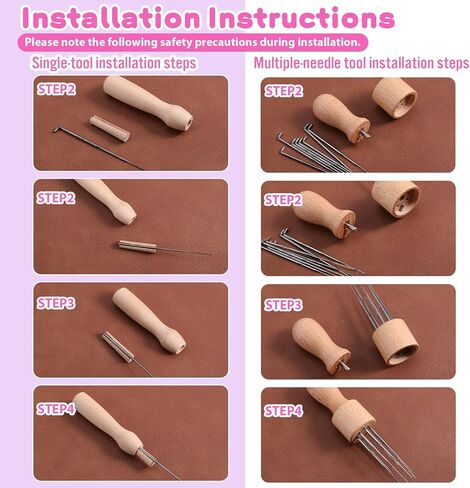 Installation Instructions

Please note the following safety precautions during installation.

Single-tool installation steps

STEP2

STEP2

STEP3

STEP4

Multiple-needle tool installation steps

STEP2

STEP2

STEP3

STEP4