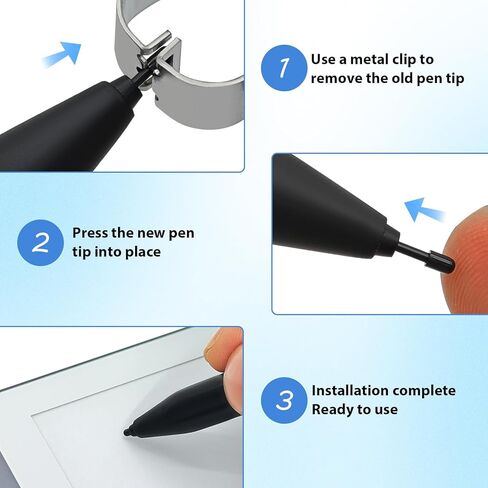 1
Use a metal clip to remove the old pen tip

2
Press the new pen tip into place

3
Installation complete
Ready to use