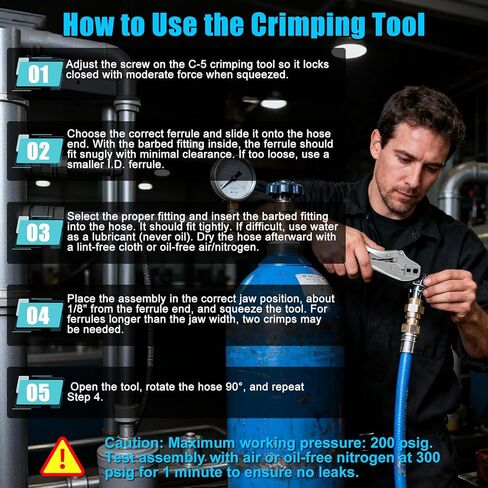 How to Use the Crimping Tool

01

Adjust the screw on the C-5 crimping tool so it locks closed with moderate force when squeezed.

02

Choose the correct ferrule and slide it onto the hose end. With the barbed fitting inside, the ferrule should fit snugly with minimal clearance. If too loose, use a smaller I.D. ferrule.

03

Select the proper fitting and insert the barbed fitting into the hose. It should fit tightly. If difficult, use water as a lubricant (never oil). Dry the hose afterward with a lint-free cloth or oil-free air/nitrogen.

04

Place the assembly in the correct jaw position, about 1/8" from the ferrule end, and squeeze the tool. For ferrules longer than the jaw width, two crimps may be needed.

05

Open the tool, rotate the hose 90°, and repeat Step 4.

Caution: Maximum working pressure: 200 psig. Test assembly with air or oil-free nitrogen at 300 psig for 1 minute to ensure no leaks.