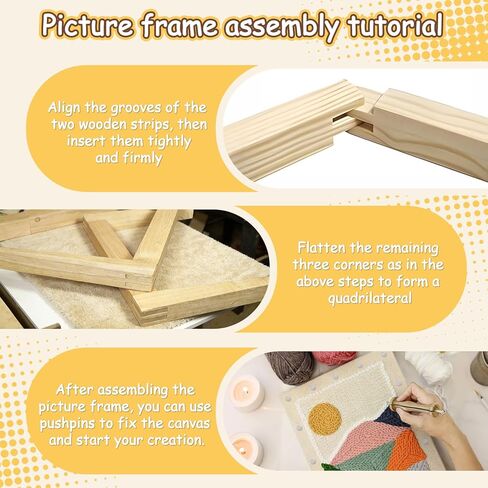 Picture frame assembly tutorial

Align the grooves of the two wooden strips, then insert them tightly and firmly

Flatten the remaining three corners as in the above steps to form a quadrilateral

After assembling the picture frame, you can use pushpins to fix the canvas and start your creation.