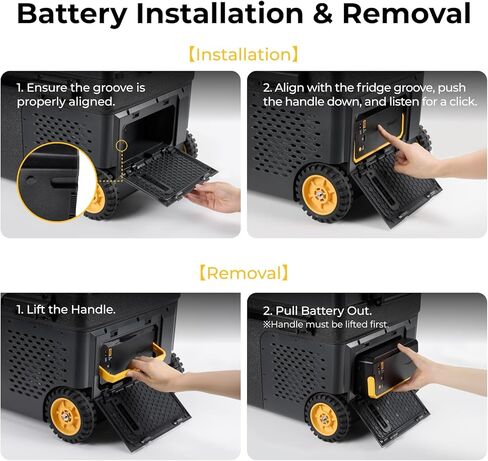 Battery Installation & Removal

【Installation】

1. Ensure the groove is properly aligned.

2. Align with the fridge groove, push the handle down, and listen for a click.

【Removal】

1. Lift the Handle.

2. Pull Battery Out.
※Handle must be lifted first.