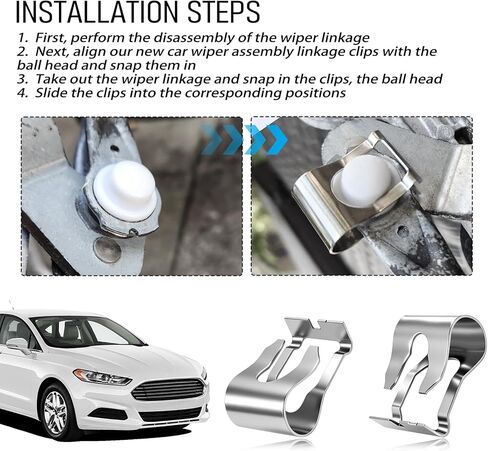 INSTALLATION STEPS

1. First, perform the disassembly of the wiper linkage
2. Next, align our new car wiper assembly linkage clips with the ball head and snap them in
3. Take out the wiper linkage and snap in the clips, the ball head
4. Slide the clips into the corresponding positions