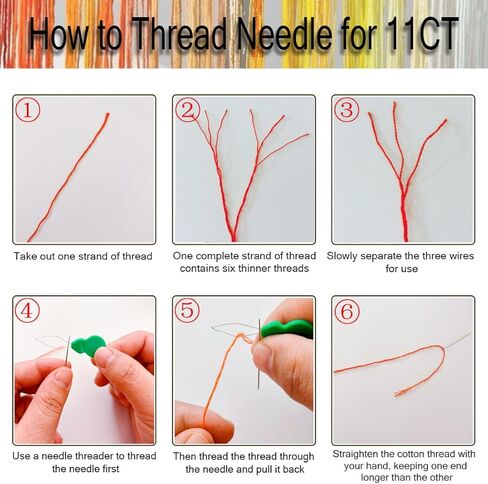 How to Thread Needle for 11CT

①

Take out one strand of thread

②

One complete strand of thread contains six thinner threads

③

Slowly separate the three wires for use

④

Use a needle threader to thread the needle first

⑤

Then thread the thread through the needle and pull it back

⑥

Straighten the cotton thread with your hand, keeping one end longer than the other