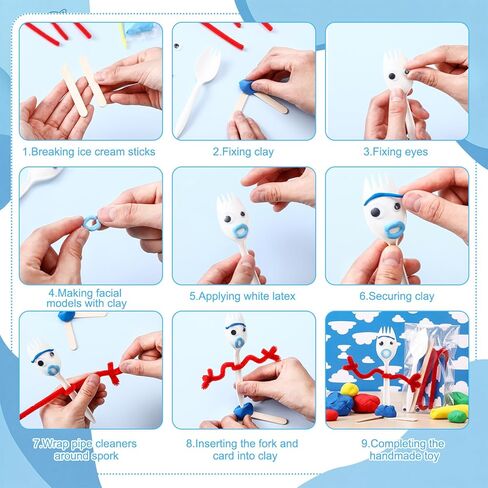 1.Breaking ice cream sticks

2.Fixing clay

3.Fixing eyes

4.Making facial models with clay

5.Applying white latex

6.Securing clay

7.Wrap pipe cleaners around spork

8.Inserting the fork and card into clay

9.Completing the handmade toy