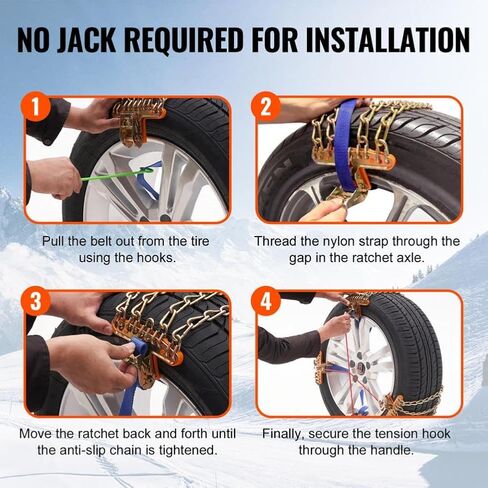 NO JACK REQUIRED FOR INSTALLATION

1

Pull the belt out from the tire using the hooks.

2

Thread the nylon strap through the gap in the ratchet axle.

3

Move the ratchet back and forth until the anti-slip chain is tightened.

4

Finally, secure the tension hook through the handle.