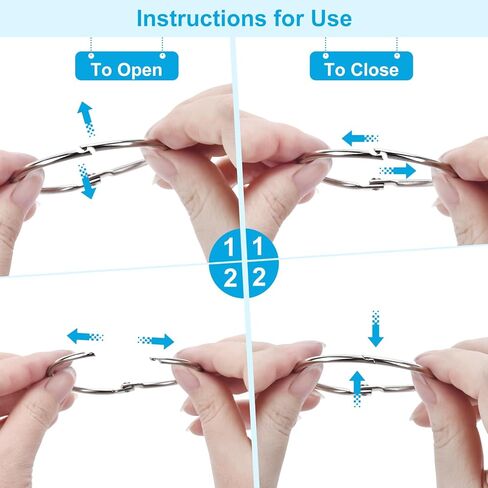 Instructions for Use

To Open

To Close

1 1
2 2