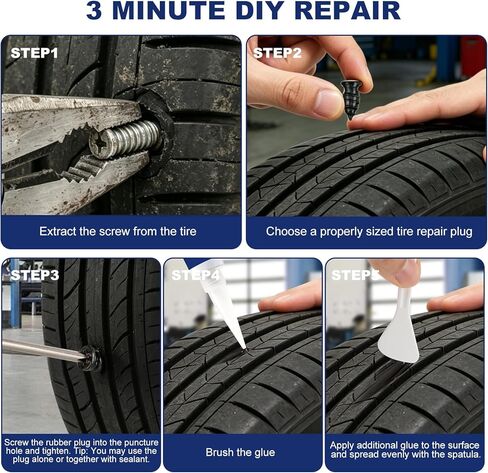 3 MINUTE DIY REPAIR

STEP1

Extract the screw from the tire

STEP2

Choose a properly sized tire repair plug

STEP3

Screw the rubber plug into the puncture hole and tighten. Tip: You may use the plug alone or together with sealant.

STEP4

Brush the glue

STEP5

Apply additional glue to the surface and spread evenly with the spatula.