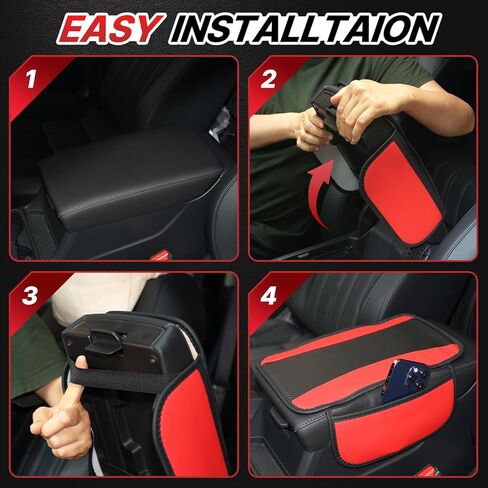 EASY INSTALLTAION

1

2

3

4