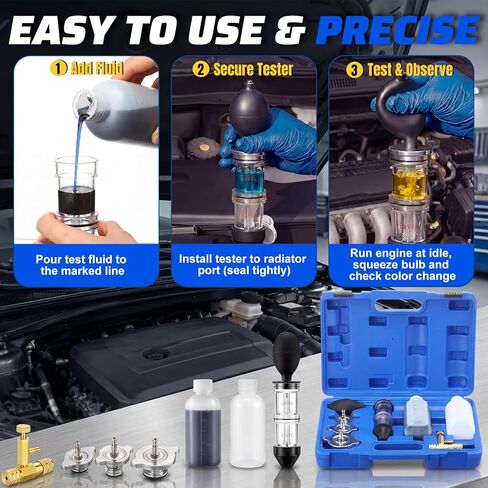 EASY TO USE & PRECISE

1 Add Fluid

Pour test fluid to the marked line

2 Secure Tester

Install tester to radiator port (seal tightly)

3 Test & Observe

Run engine at idle, squeeze bulb and check color change