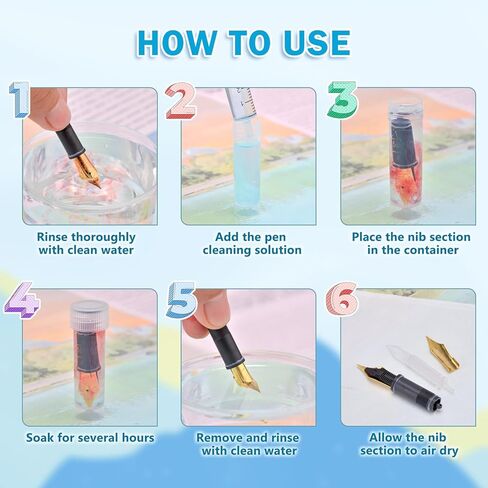 HOW TO USE

1

Rinse thoroughly with clean water

2

Add the pen cleaning solution

3

Place the nib section in the container

4

Soak for several hours

5

Remove and rinse with clean water

6

Allow the nib section to air dry