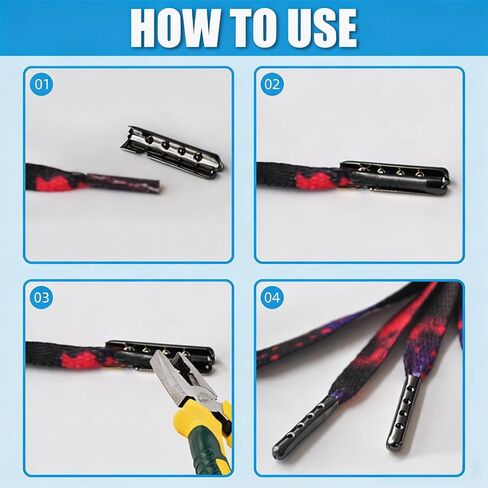 HOW TO USE

01

02

03

04