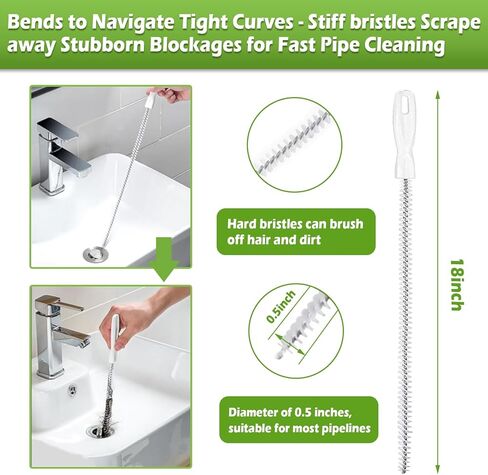 Bends to Navigate Tight Curves - Stiff bristles Scrape away Stubborn Blockages for Fast Pipe Cleaning

Hard bristles can brush off hair and dirt

0.5inch

Diameter of 0.5 inches, suitable for most pipelines

18inch