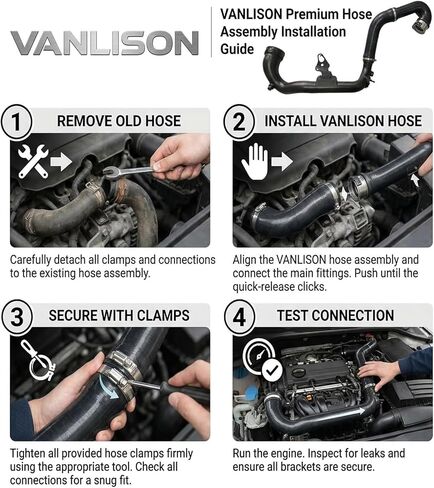 VANLISON

VANLISON Premium Hose Assembly Installation Guide

1 REMOVE OLD HOSE

Carefully detach all clamps and connections to the existing hose assembly.

2 INSTALL VANLISON HOSE

Align the VANLISON hose assembly and connect the main fittings. Push until the quick-release clicks.

3 SECURE WITH CLAMPS

Tighten all provided hose clamps firmly using the appropriate tool. Check all connections for a snug fit.

4 TEST CONNECTION

Run the engine. Inspect for leaks and ensure all brackets are secure.