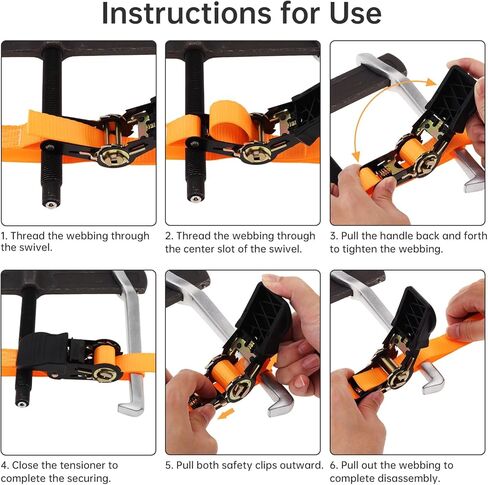 Instructions for Use

1. Thread the webbing through the swivel.

2. Thread the webbing through the center slot of the swivel.

3. Pull the handle back and forth to tighten the webbing.

4. Close the tensioner to complete the securing.

5. Pull both safety clips outward.

6. Pull out the webbing to complete disassembly.