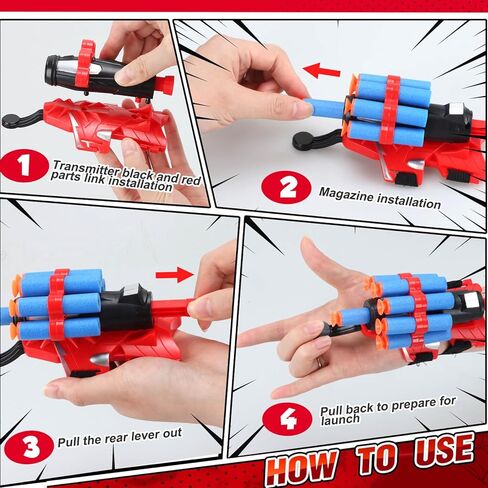 1 Transmitter black and red parts link installation

2 Magazine installation

3 Pull the rear lever out

4 Pull back to prepare for launch

HOW TO USE