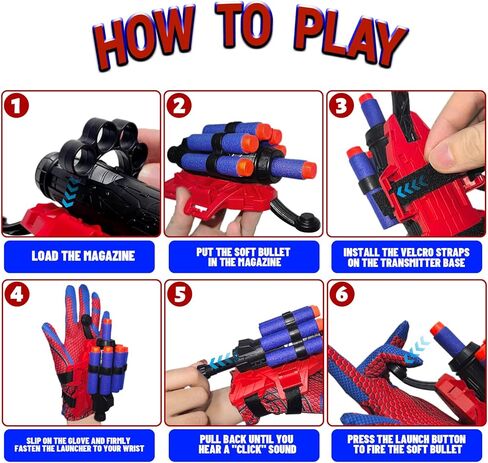 HOW TO PLAY

1

LOAD THE MAGAZINE

2

PUT THE SOFT BULLET IN THE MAGAZINE

3

INSTALL THE VELCRO STRAPS ON THE TRANSMITTER BASE

4

SLIP ON THE GLOVE AND FIRMLY FASTEN THE LAUNCHER TO YOUR WRIST

5

PULL BACK UNTIL YOU HEAR A "CLICK" SOUND

6

PRESS THE LAUNCH BUTTON TO FIRE THE SOFT BULLET