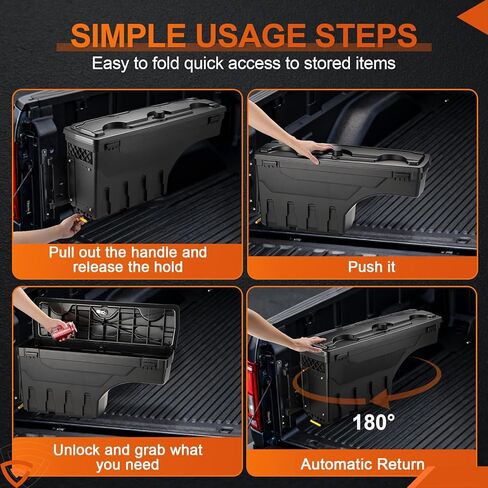 SIMPLE USAGE STEPS
Easy to fold quick access to stored items

Pull out the handle and release the hold

Push it

Unlock and grab what you need

180°

Automatic Return