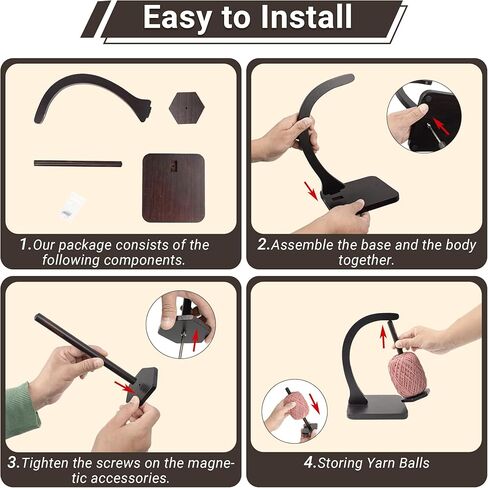 Easy to Install

1.Our package consists of the following components.

2.Assemble the base and the body together.

3.Tighten the screws on the magnetic accessories.

4.Storing Yarn Balls