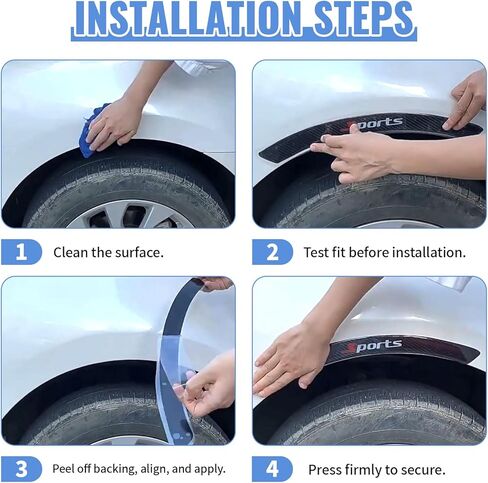 INSTALLATION STEPS

Sports

1 Clean the surface.

2 Test fit before installation.

Sports

3 Peel off backing, align, and apply.

4 Press firmly to secure.