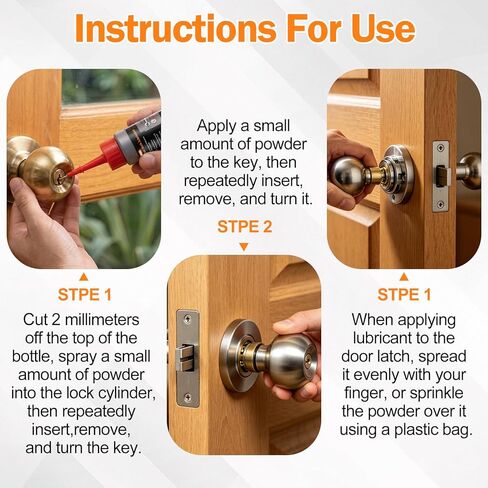 Instructions For Use

STPE 1

Cut 2 millimeters off the top of the bottle, spray a small amount of powder into the lock cylinder, then repeatedly insert,remove, and turn the key.

Apply a small amount of powder to the key, then repeatedly insert, remove, and turn it.

STPE 2

STPE 1

When applying lubricant to the door latch, spread it evenly with your finger, or sprinkle the powder over it using a plastic bag.