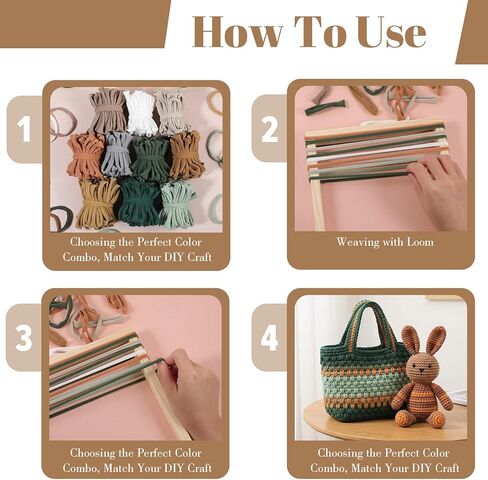 How To Use

1

Choosing the Perfect Color Combo, Match Your DIY Craft

2

Weaving with Loom

3

Choosing the Perfect Color Combo, Match Your DIY Craft

4

Choosing the Perfect Color Combo, Match Your DIY Craft