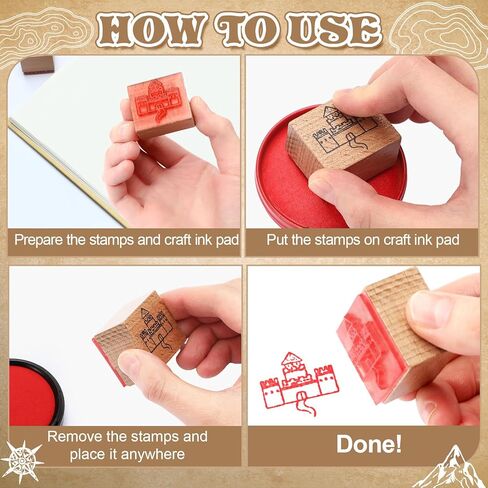 HOW TO USE

Prepare the stamps and craft ink pad

Put the stamps on craft ink pad

Remove the stamps and place it anywhere

Done!