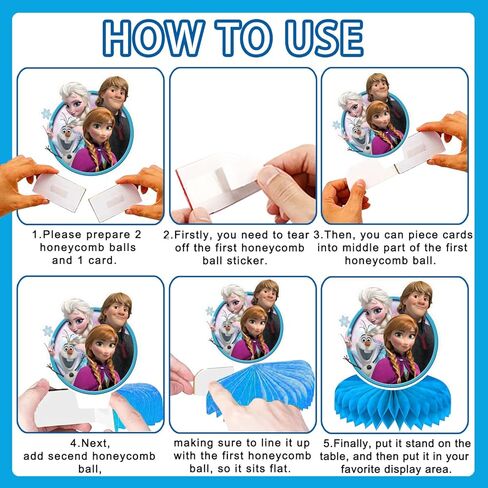 HOW TO USE

1.Please prepare 2 honeycomb balls and 1 card.

2.Firstly, you need to tear off the first honeycomb ball sticker.

3.Then, you can piece cards into middle part of the first honeycomb ball.

4.Next, add secend honeycomb ball,

making sure to line it up with the first honeycomb ball, so it sits flat.

5.Finally, put it stand on the table, and then put it in your favorite display area.