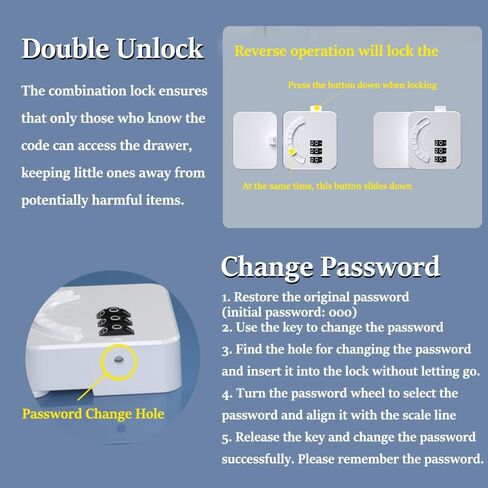 Double Unlock

The combination lock ensures that only those who know the code can access the drawer, keeping little ones away from potentially harmful items.

Reverse operation will lock the

Press the button down when locking

At the same time, this button slides down

Password Change Hole

Change Password

1. Restore the original password
(initial password: 000)
2. Use the key to change the password
3. Find the hole for changing the password and insert it into the lock without letting go.
4. Turn the password wheel to select the password and align it with the scale line
5. Release the key and change the password successfully. Please remember the password.