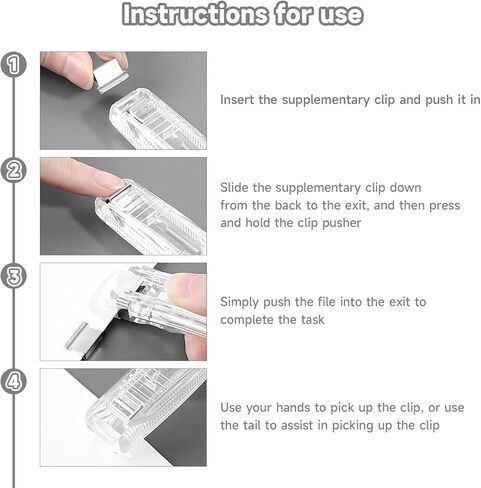 Instructions for use

1

Insert the supplementary clip and push it in

2

Slide the supplementary clip down from the back to the exit, and then press and hold the clip pusher

3

Simply push the file into the exit to complete the task

4

Use your hands to pick up the clip, or use the tail to assist in picking up the clip