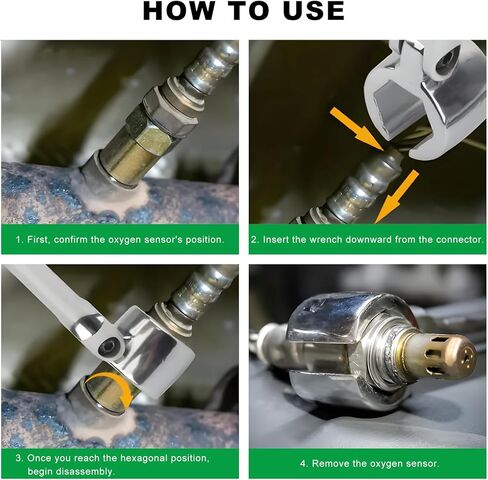 HOW TO USE

1. First, confirm the oxygen sensor's position.

2. Insert the wrench downward from the connector.

3. Once you reach the hexagonal position, begin disassembly.

4. Remove the oxygen sensor.