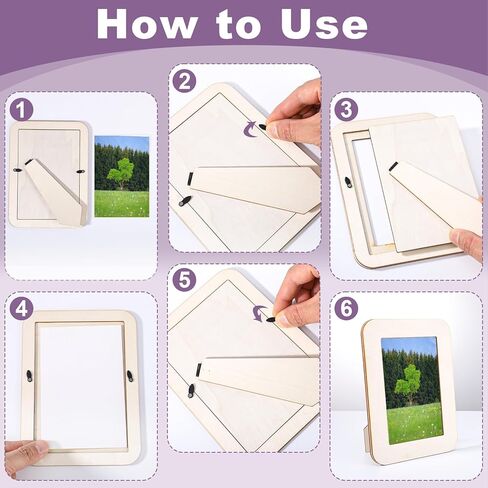 How to Use

1

2

3

4

5

6