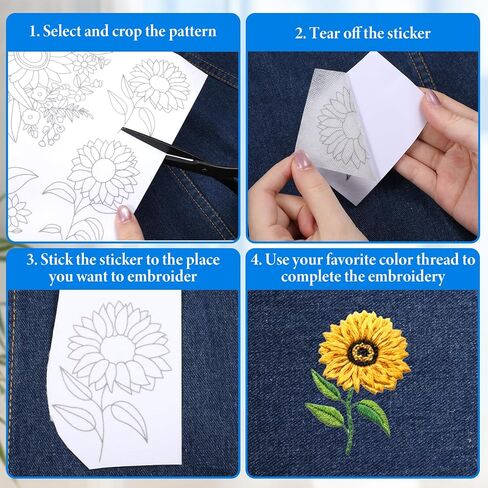 1. Select and crop the pattern

2. Tear off the sticker

3. Stick the sticker to the place you want to embroider

4. Use your favorite color thread to complete the embroidery