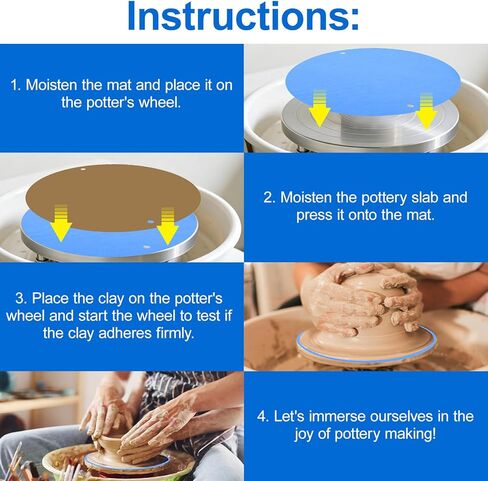 Instructions:

1. Moisten the mat and place it on the potter's wheel.

2. Moisten the pottery slab and press it onto the mat.

3. Place the clay on the potter's wheel and start the wheel to test if the clay adheres firmly.

4. Let's immerse ourselves in the joy of pottery making!