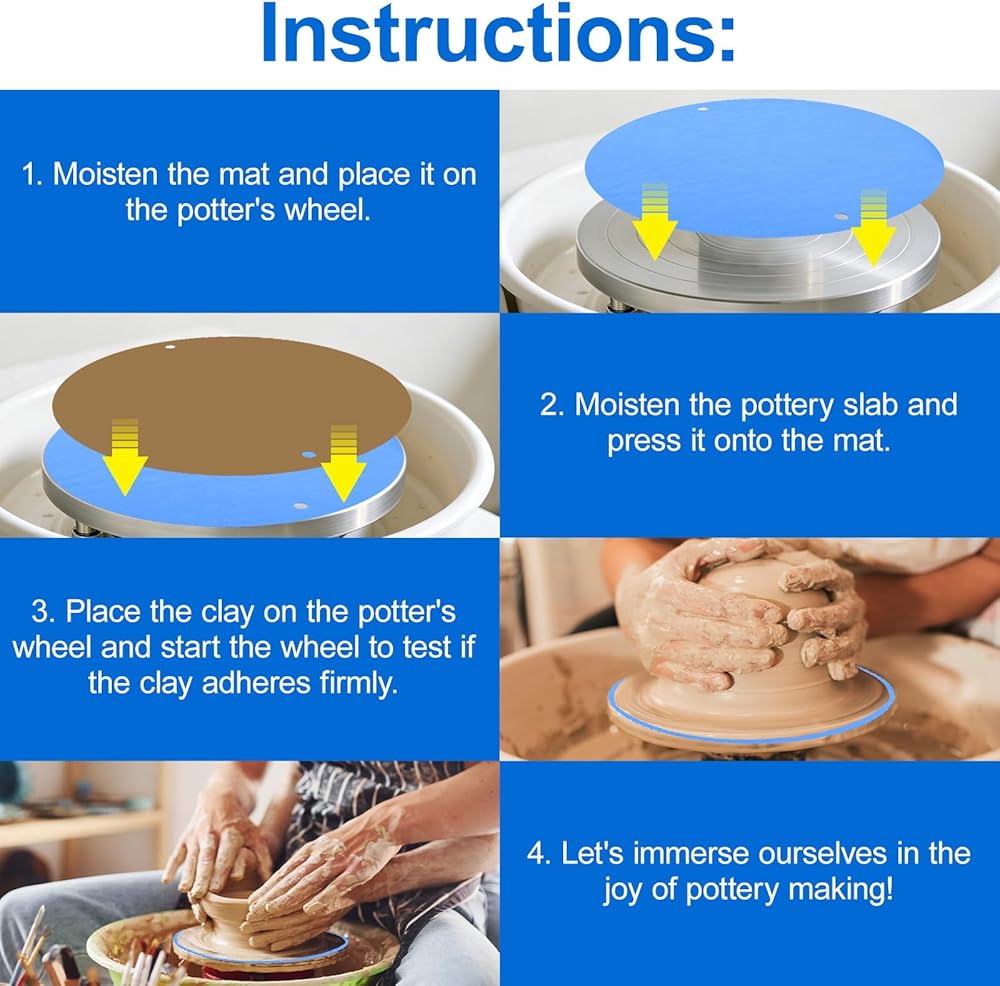 Instructions:

1. Moisten the mat and place it on the potter's wheel.

2. Moisten the pottery slab and press it onto the mat.

3. Place the clay on the potter's wheel and start the wheel to test if the clay adheres firmly.

4. Let's immerse ourselves in the joy of pottery making!