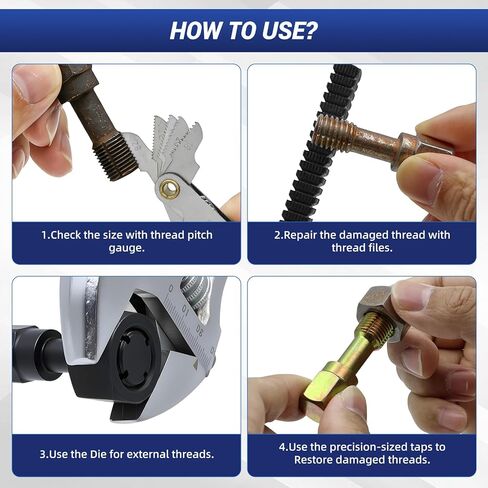 HOW TO USE?

1.Check the size with thread pitch gauge.

2.Repair the damaged thread with thread files.

3.Use the Die for external threads.

4.Use the precision-sized taps to Restore damaged threads.