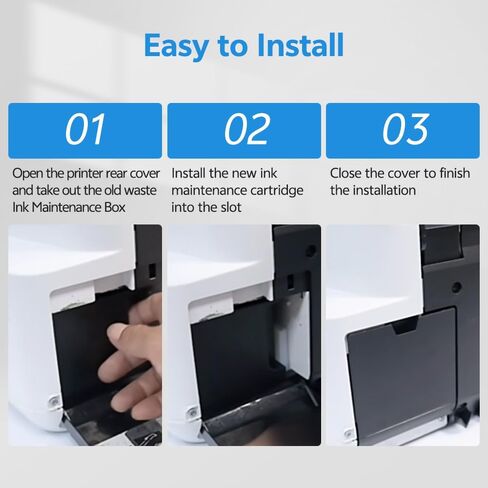 Easy to Install

01

Open the printer rear cover and take out the old waste Ink Maintenance Box

02

Install the new ink maintenance cartridge into the slot

03

Close the cover to finish the installation